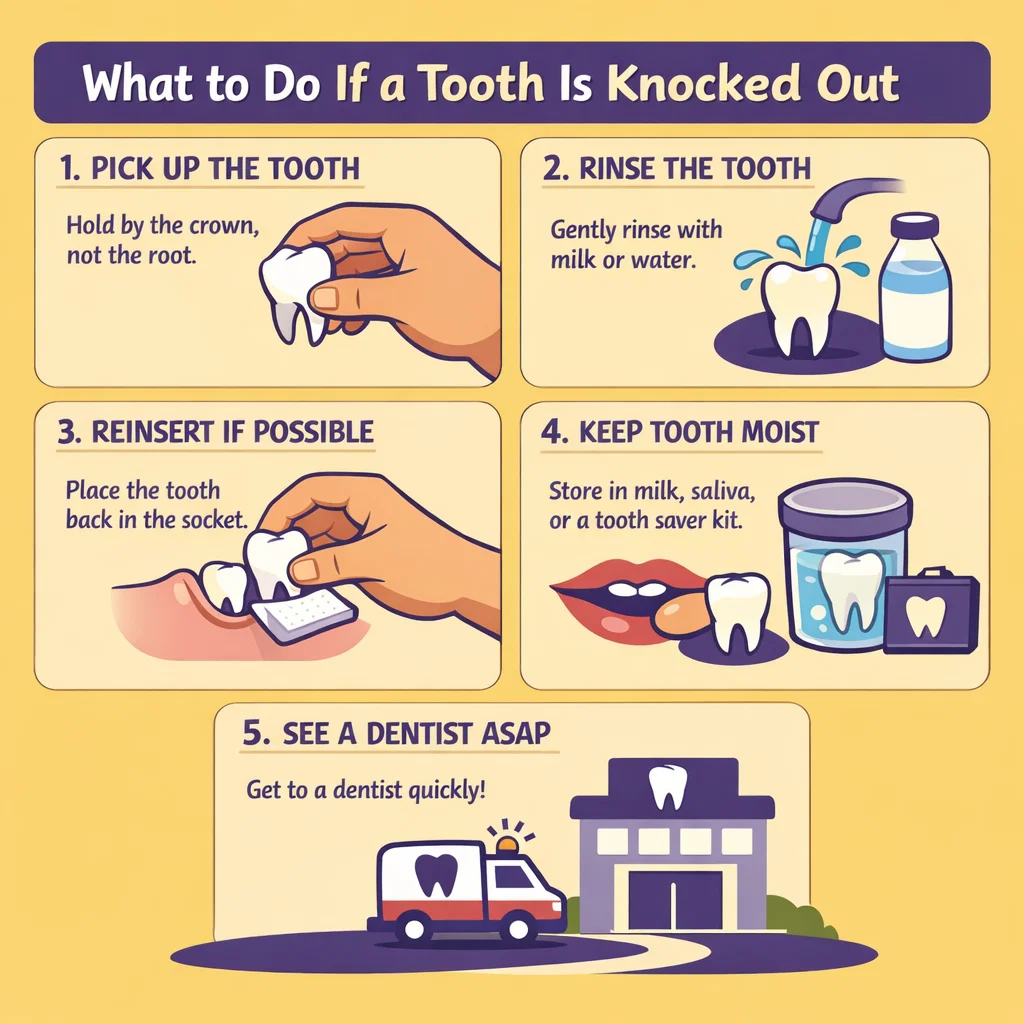 What to Do If a Tooth Is Knocked Out

1. PICK UP THE TOOTH

Hold by the crown, not the root.

2. RINSE THE TOOTH

Gently rinse with milk or water.

3. REINSERT IF POSSIBLE

Place the tooth back in the socket.

4. KEEP TOOTH MOIST

Store in milk, saliva, or a tooth saver kit.

5. SEE A DENTIST ASAP

Get to a dentist quickly!